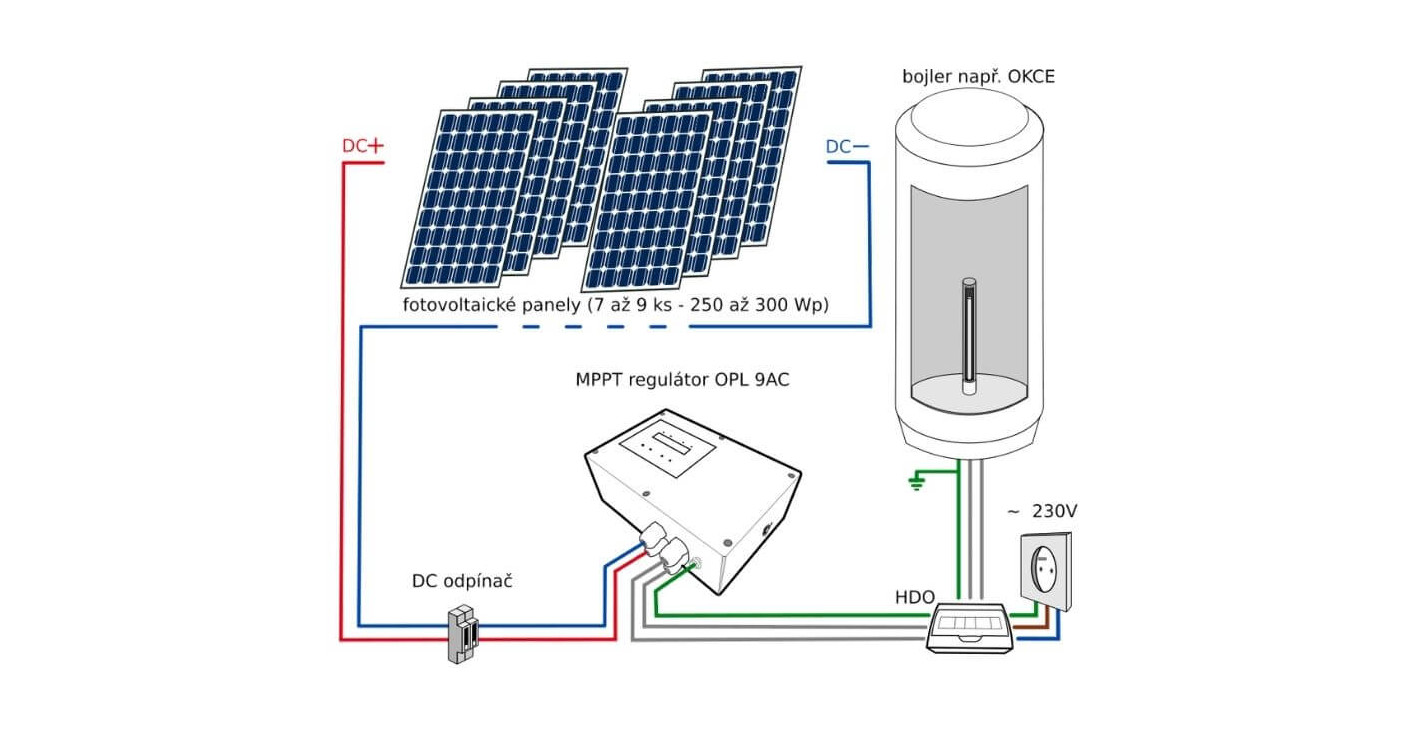 bojler např. OKCE

DC+

DC−

fotovoltaické panely (7 až 9 ks - 250 až 300 Wp)

MPPT regulátor OPL 9AC

~ 230V

DC odpínač

HDO